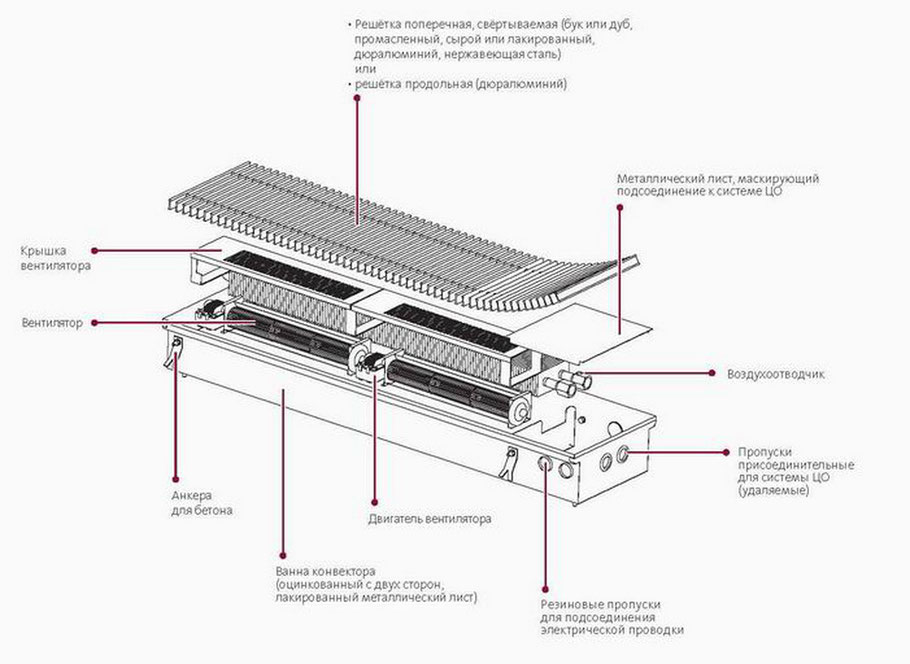 • Решётка поперечная, свёртываемая (бук или дуб, промасленный, сырой или лакированный, дюралюминий, нержавеющая сталь)
или
• решётка продольная (дюралюминий)

Металлический лист, маскирующий подсоединение к системе ЦО

Крышка вентилятора

Вентилятор

Воздухоотводчик

Пропуски присоединительные для системы ЦО (удаляемые)

Анкера для бетона

Двигатель вентилятора

Ванна конвектора (оцинкованный с двух сторон, лакированный металлический лист)

Резиновые пропуски для подсоединения электрической проводки