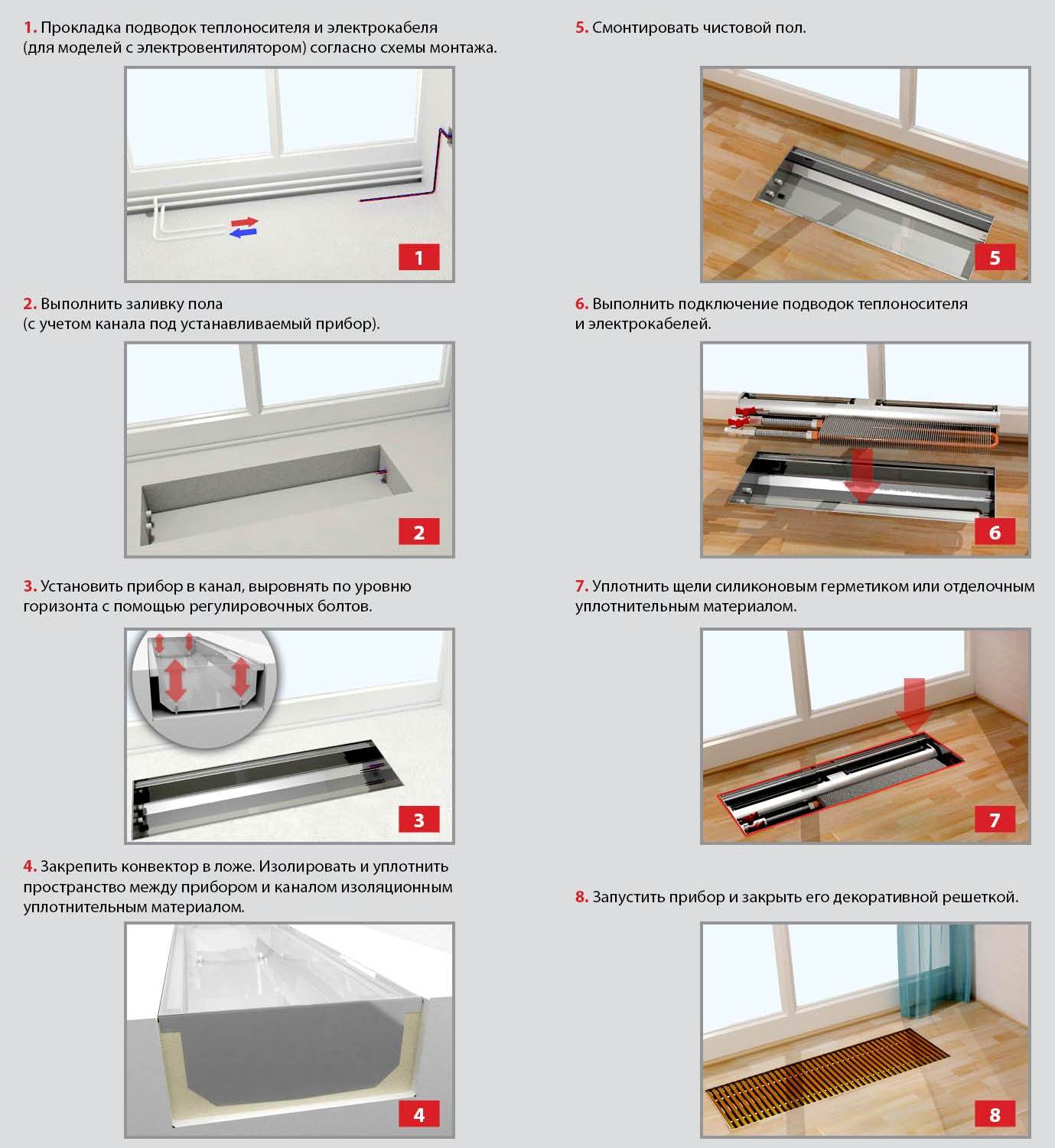 1. Прокладка подводок теплоносителя и электрокабеля (для моделей с электровентилятором) согласно схемы монтажа.

1

2. Выполнить заливку пола (с учетом канала под устанавливаемый прибор).

2

3. Установить прибор в канал, выровнять по уровню горизонта с помощью регулировочных болтов.

3

4. Закрепить конвектор в ложе. Изолировать и уплотнить пространство между прибором и каналом изоляционным уплотнительным материалом.

4

5. Смонтировать чистовой пол.

5

6. Выполнить подключение подводок теплоносителя и электрокабелей.

6

7. Уплотнить щели силиконовым герметиком или отделочным уплотнительным материалом.

7

8. Запустить прибор и закрыть его декоративной решеткой.

8